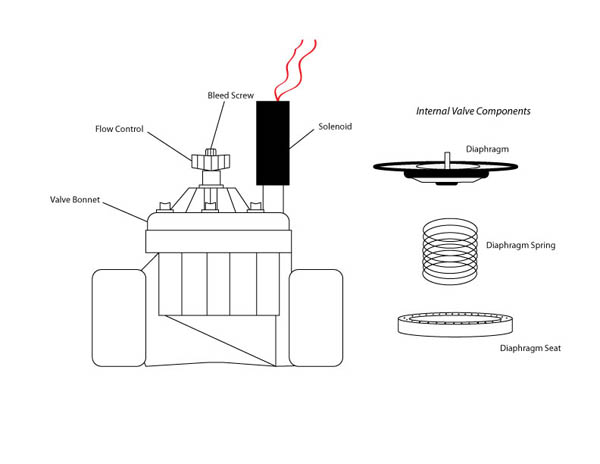 Bleed Screw

Flow Control

Solenoid

Valve Bonnet

Internal Valve Components

Diaphragm

Diaphragm Spring

Diaphragm Seat